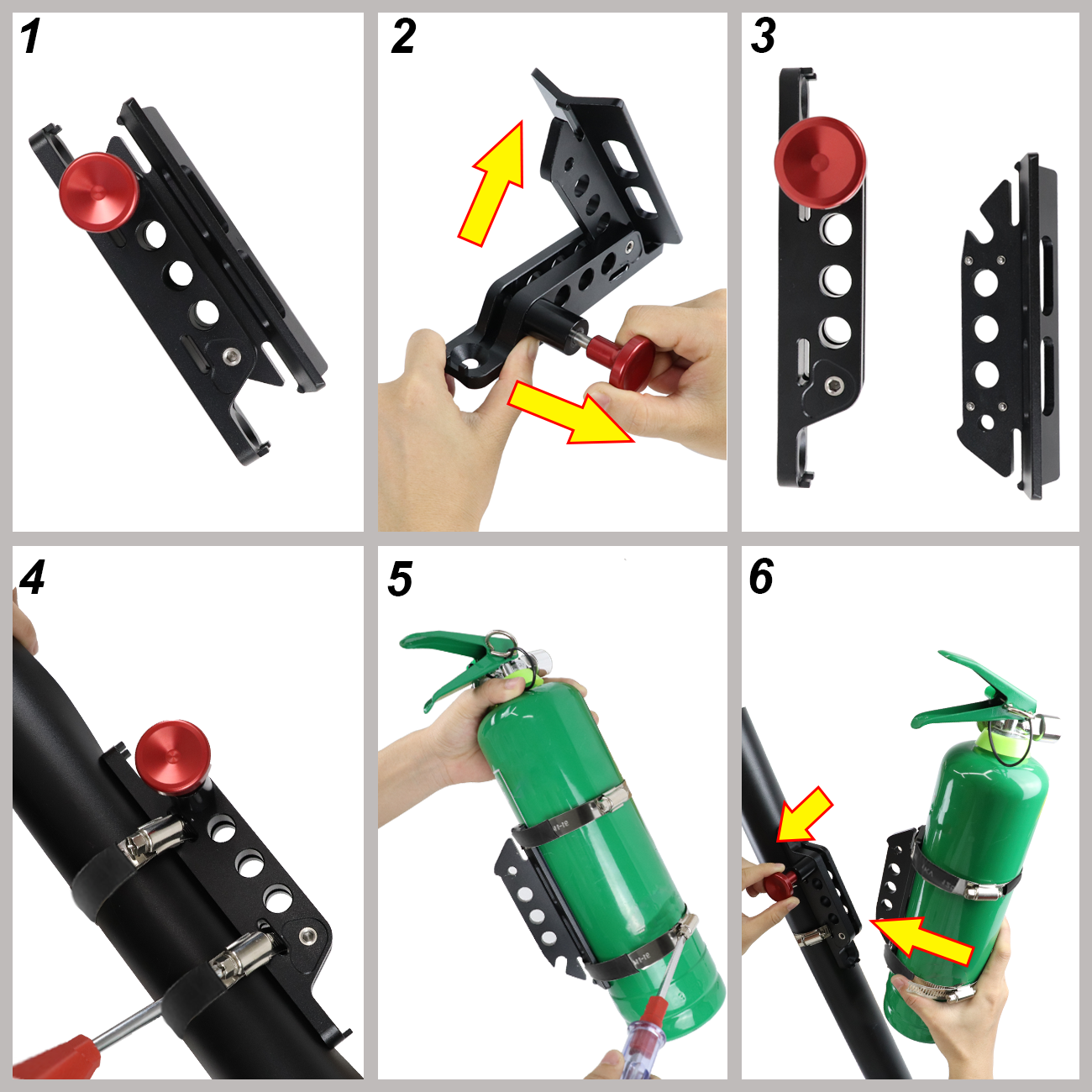 1

2

3

4

5

6