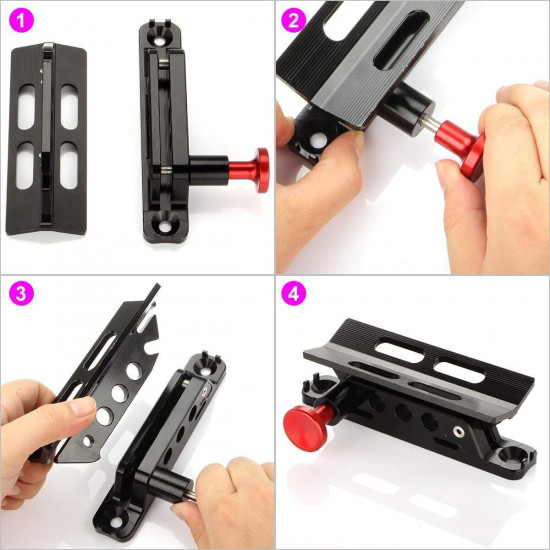 1

2

3

4