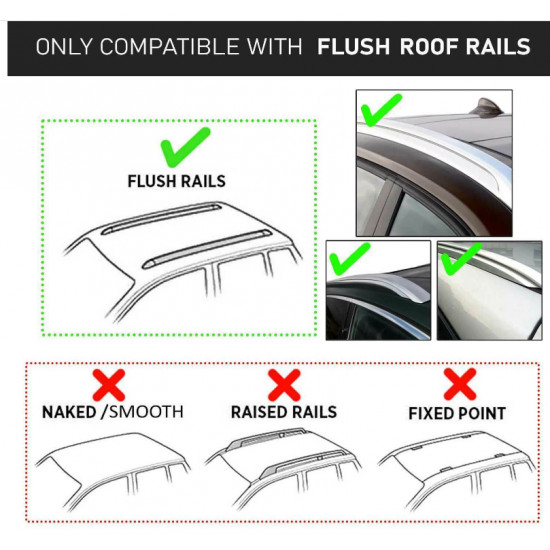 ONLY COMPATIBLE WITH FLUSH ROOF RAILS

FLUSH RAILS

NAKED /SMOOTH

RAISED RAILS

FIXED POINT